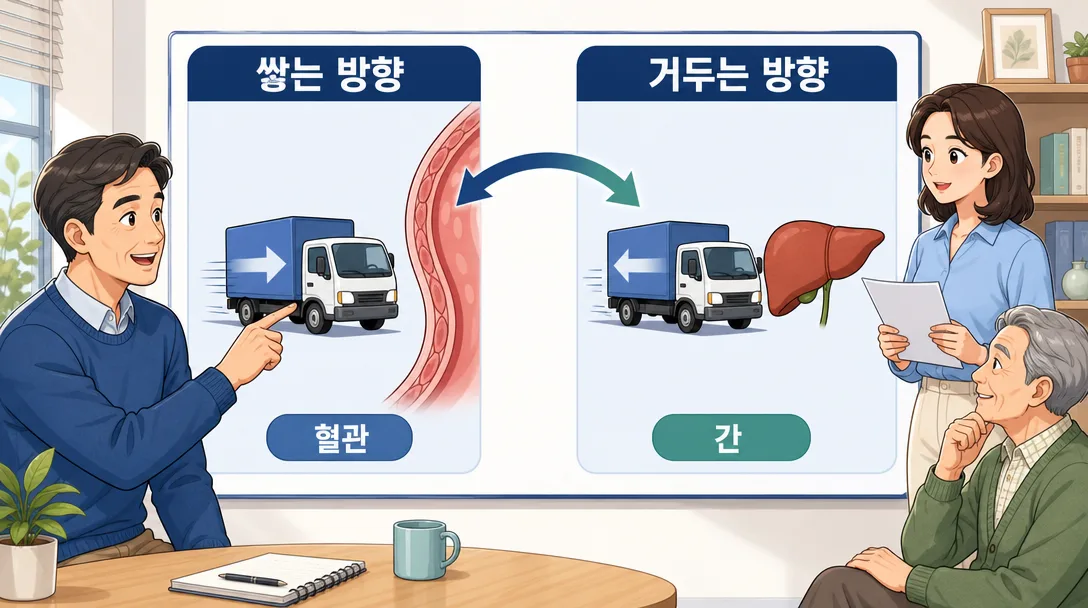 쌓는 방향

혈관

거두는 방향

간